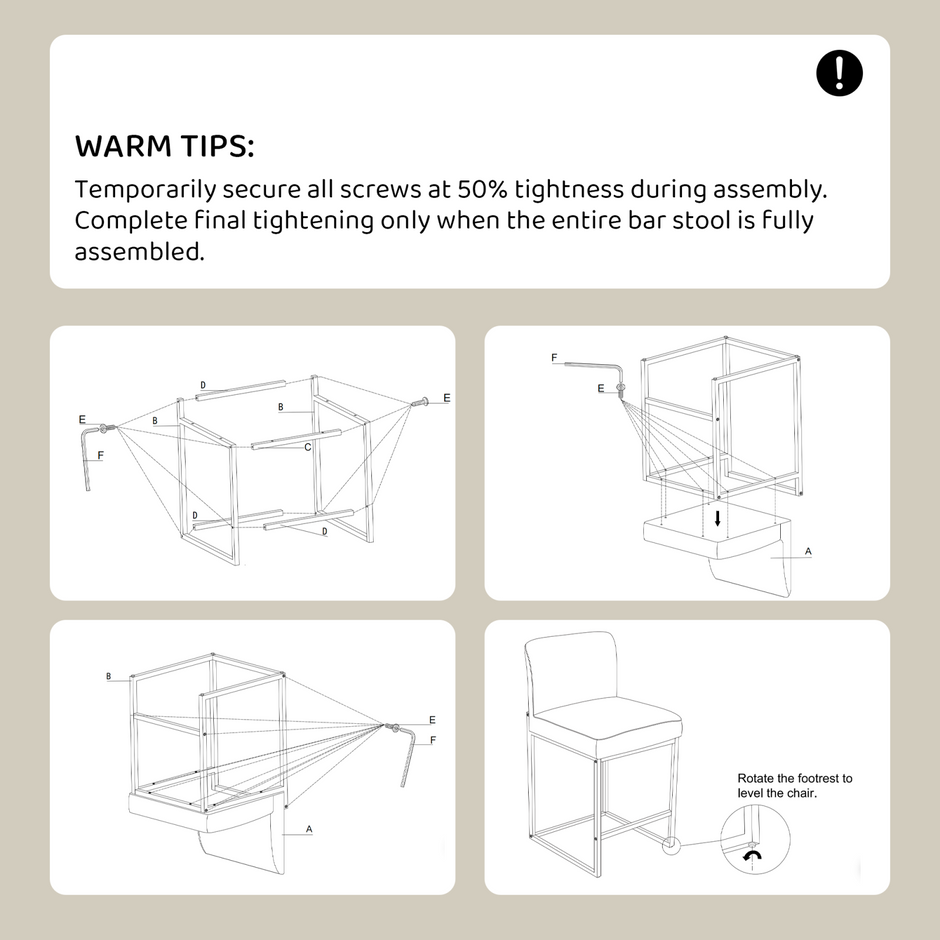 !

WARM TIPS:

Temporarily secure all screws at 50% tightness during assembly. Complete final tightening only when the entire bar stool is fully assembled.

D
B
E
E
B
F
C
D
D

F
E
A

B
E
F
A

Rotate the footrest to level the chair.